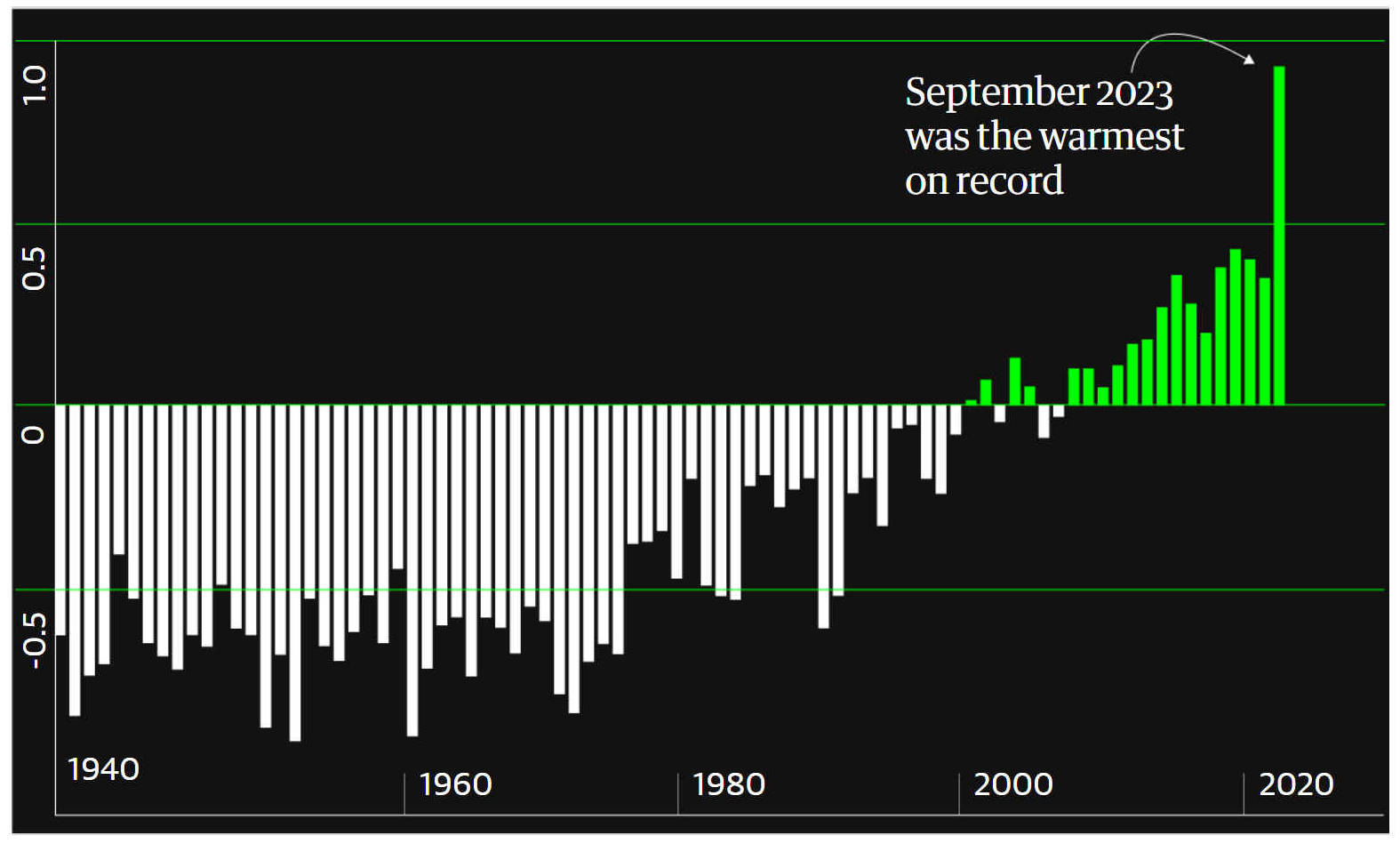 1.0

0.5

0

-0.5

September 2023 was the warmest on record

1940

1960

1980

2000

2020